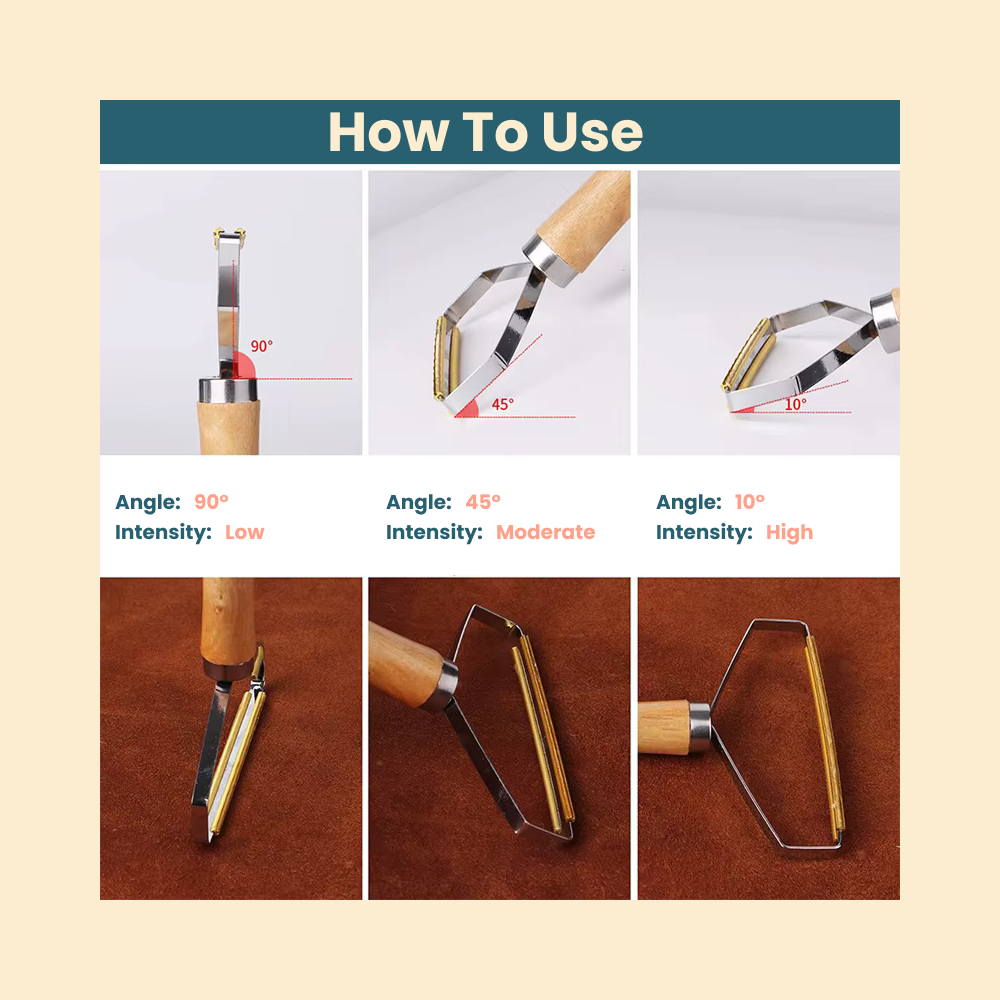 How To Use

90°

45°

10°

Angle: 90°
Intensity: Low

Angle: 45°
Intensity: Moderate

Angle: 10°
Intensity: High