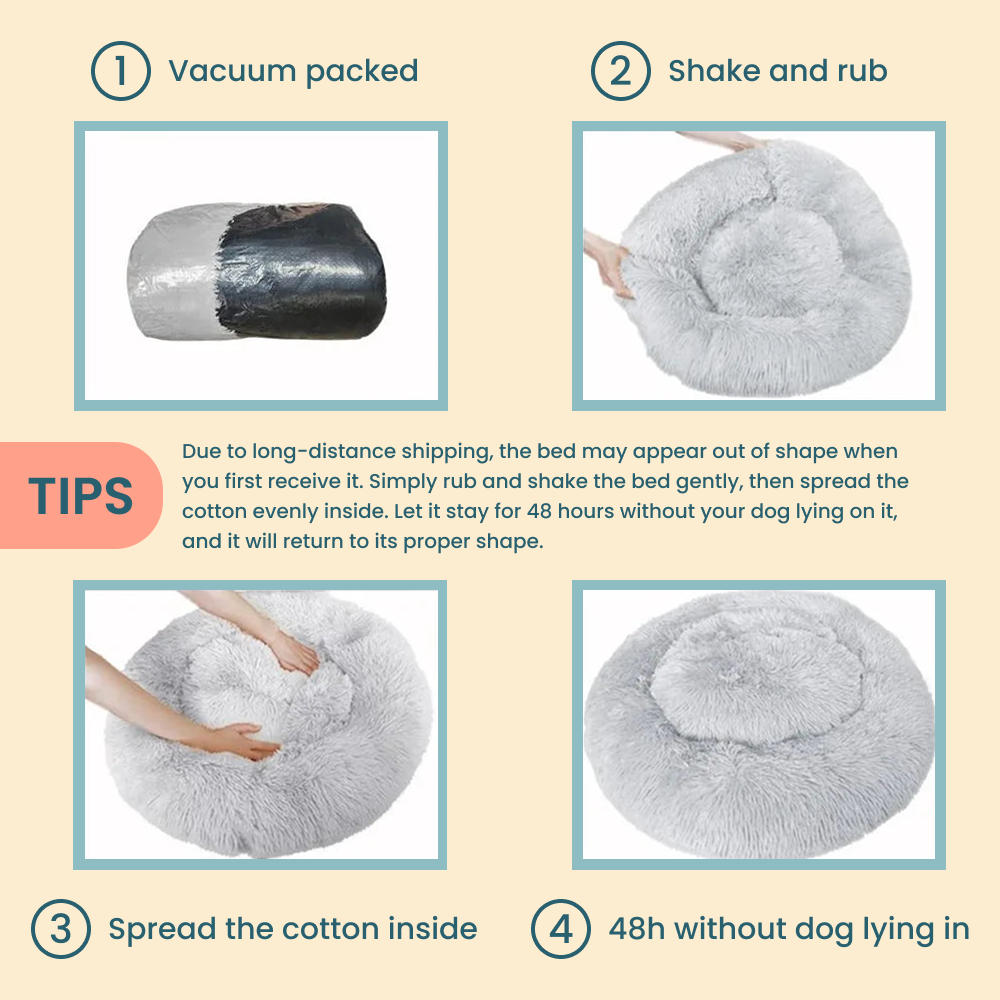 1 Vacuum packed

2 Shake and rub

TIPS

Due to long-distance shipping, the bed may appear out of shape when you first receive it. Simply rub and shake the bed gently, then spread the cotton evenly inside. Let it stay for 48 hours without your dog lying on it, and it will return to its proper shape.

3 Spread the cotton inside

4 48h without dog lying in