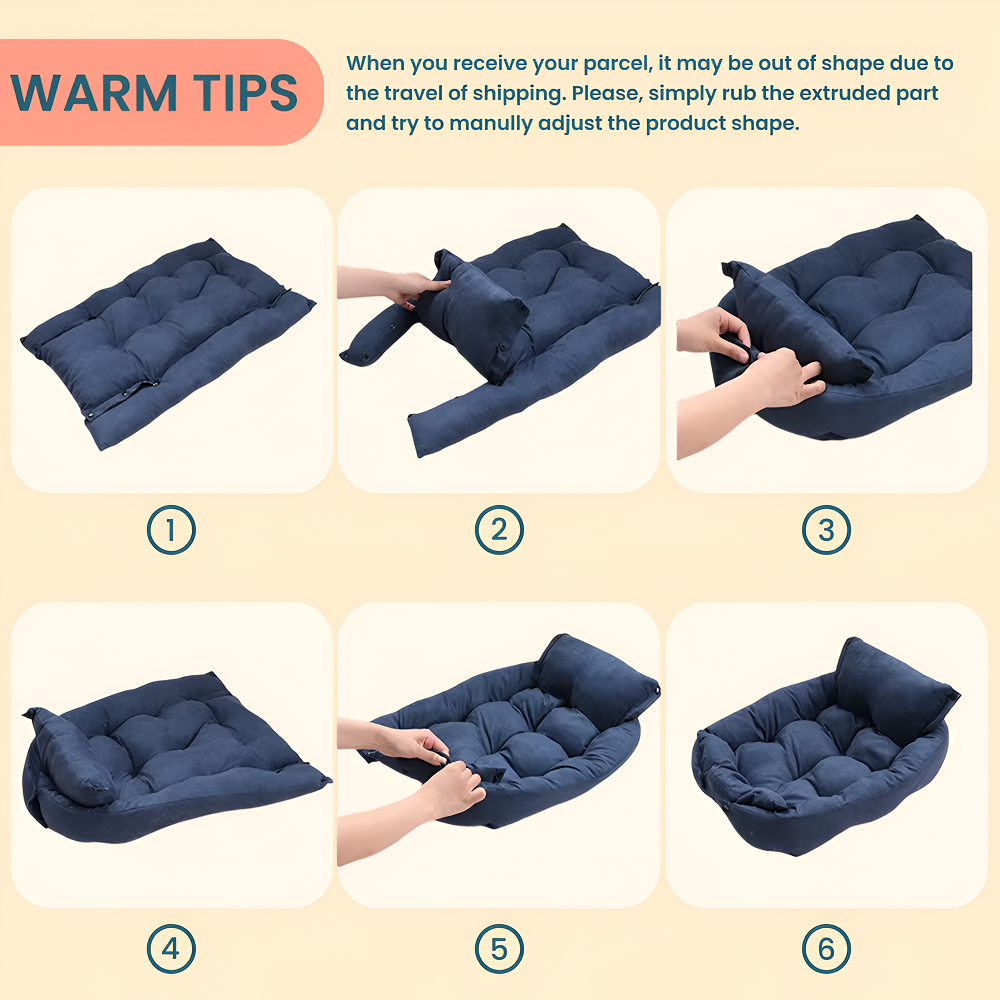 WARM TIPS

When you receive your parcel, it may be out of shape due to the travel of shipping. Please, simply rub the extruded part and try to manully adjust the product shape.

1

2

3

4

5

6